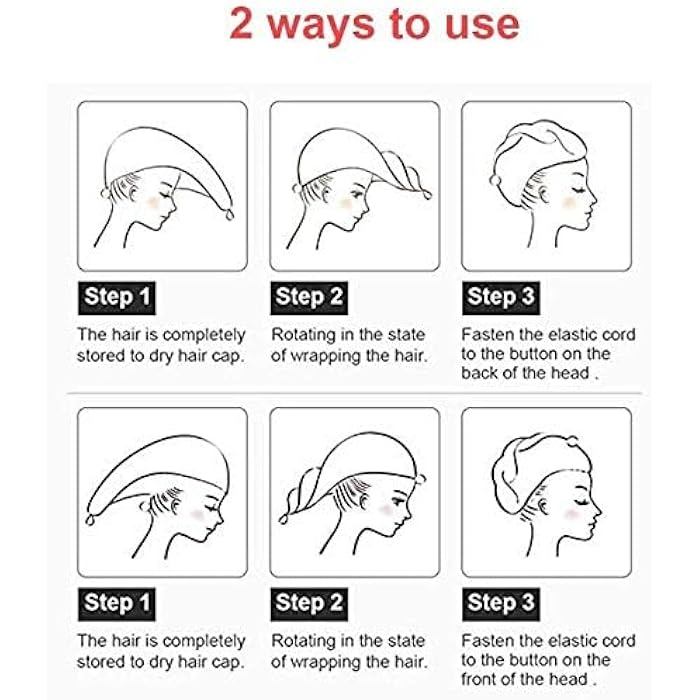 2 ways to use

Step 1
The hair is completely stored to dry hair cap.

Step 2
Rotating in the state of wrapping the hair.

Step 3
Fasten the elastic cord to the button on the back of the head .

Step 1
The hair is completely stored to dry hair cap.

Step 2
Rotating in the state of wrapping the hair.

Step 3
Fasten the elastic cord to the button on the front of the head .